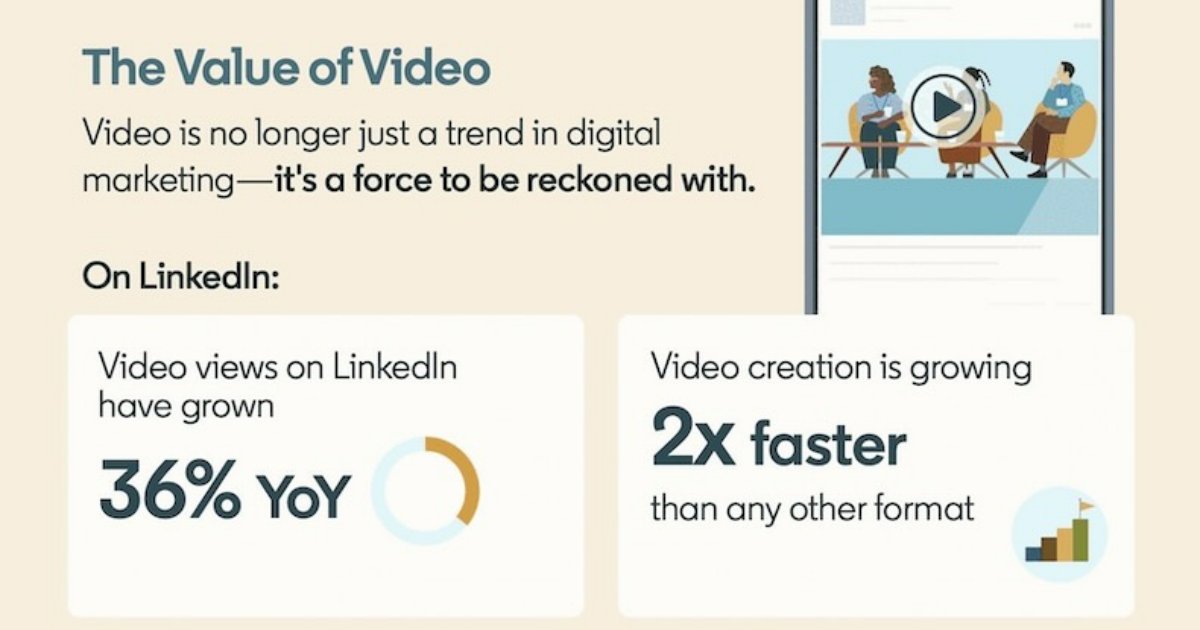 The Value of Video

Video is no longer just a trend in digital marketing—it's a force to be reckoned with.

On LinkedIn:

Video views on LinkedIn have grown

36% YoY

Video creation is growing

2x faster

than any other format